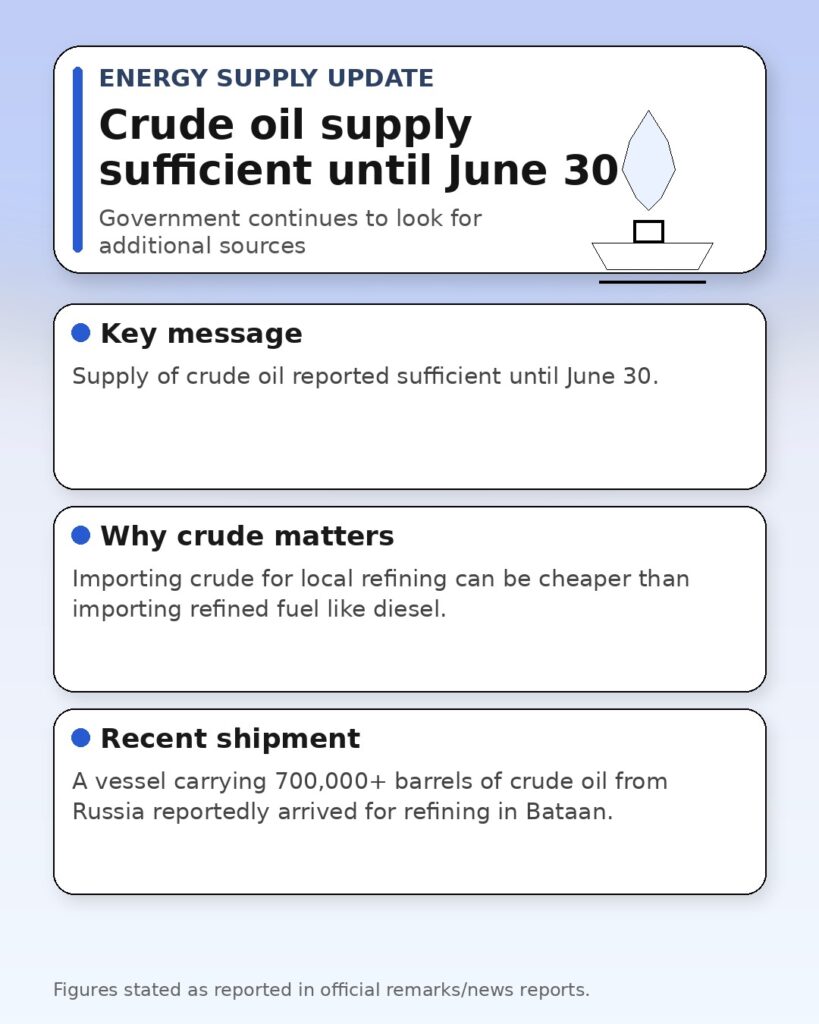 ENERGY SUPPLY UPDATE

Crude oil supply sufficient until June 30

Government continues to look for additional sources

Key message

Supply of crude oil reported sufficient until June 30.

Why crude matters

Importing crude for local refining can be cheaper than importing refined fuel like diesel.

Recent shipment

A vessel carrying 700,000+ barrels of crude oil from Russia reportedly arrived for refining in Bataan.

Figures stated as reported in official remarks/news reports.